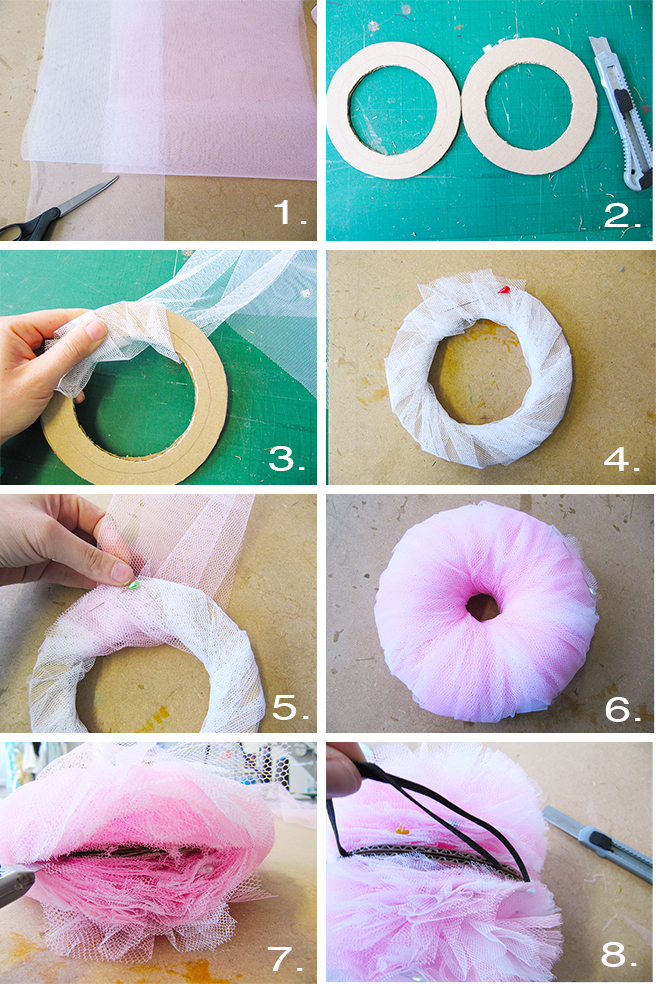 1.

2.

3.

4.

5.

6.

7.

8.