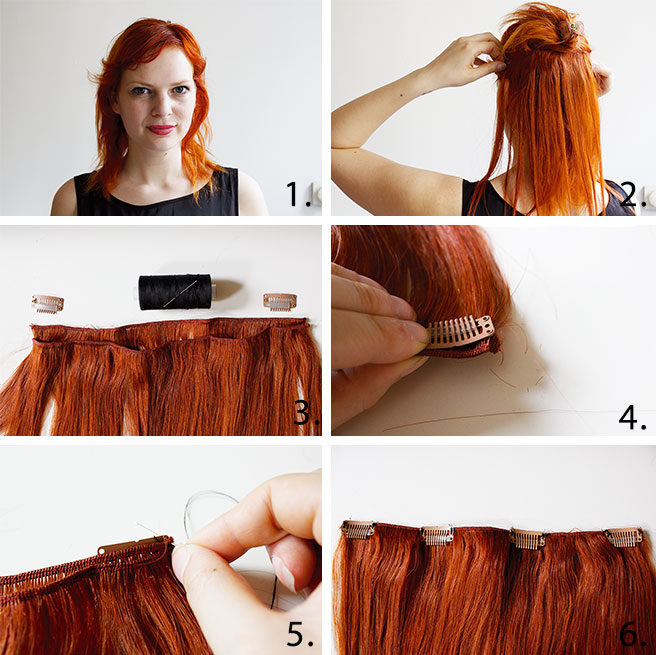 1.

2.

3.

4.

5.

6.